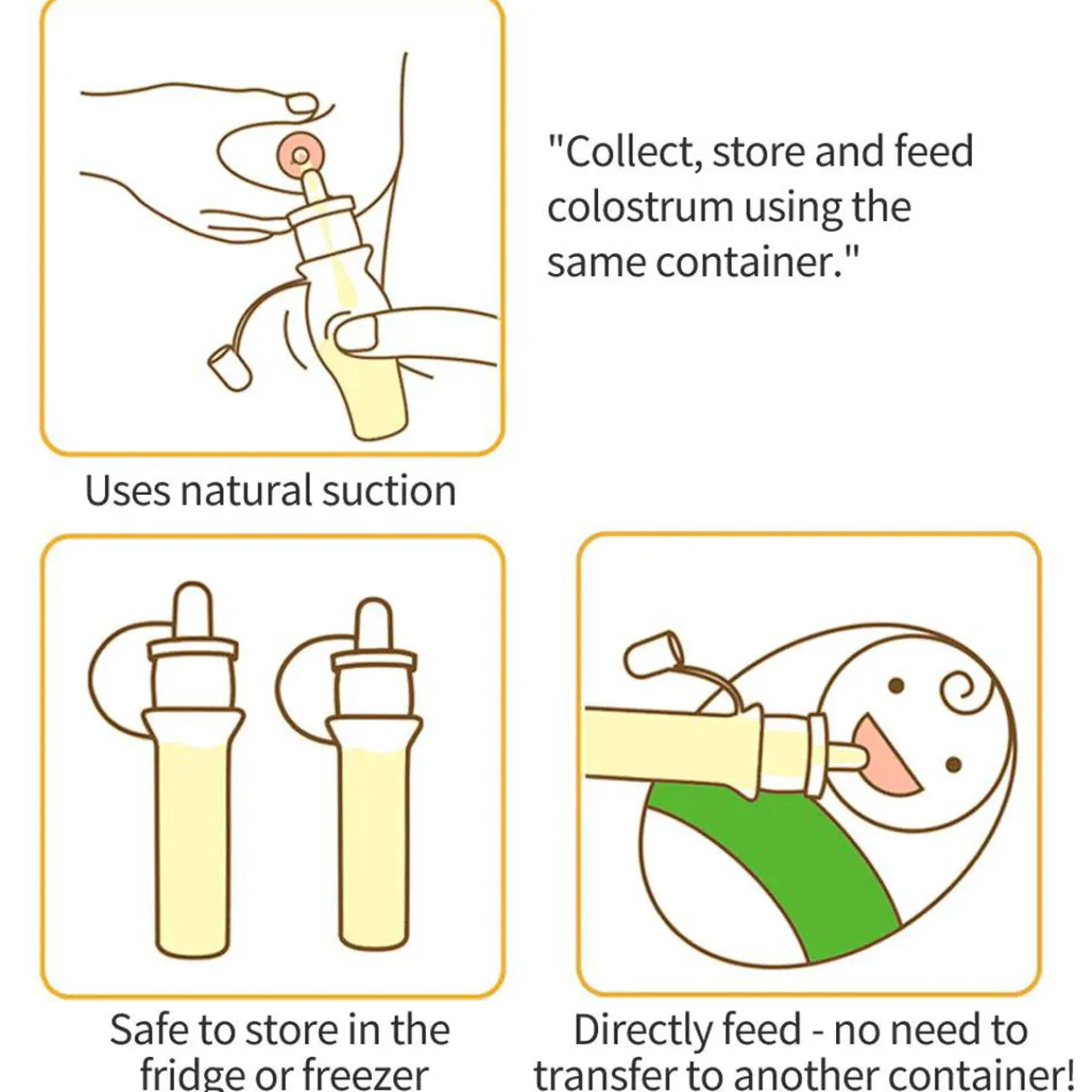 "Collect, store and feed colostrum using the same container."

Uses natural suction

Safe to store in the fridge or freezer

Directly feed - no need to transfer to another container!